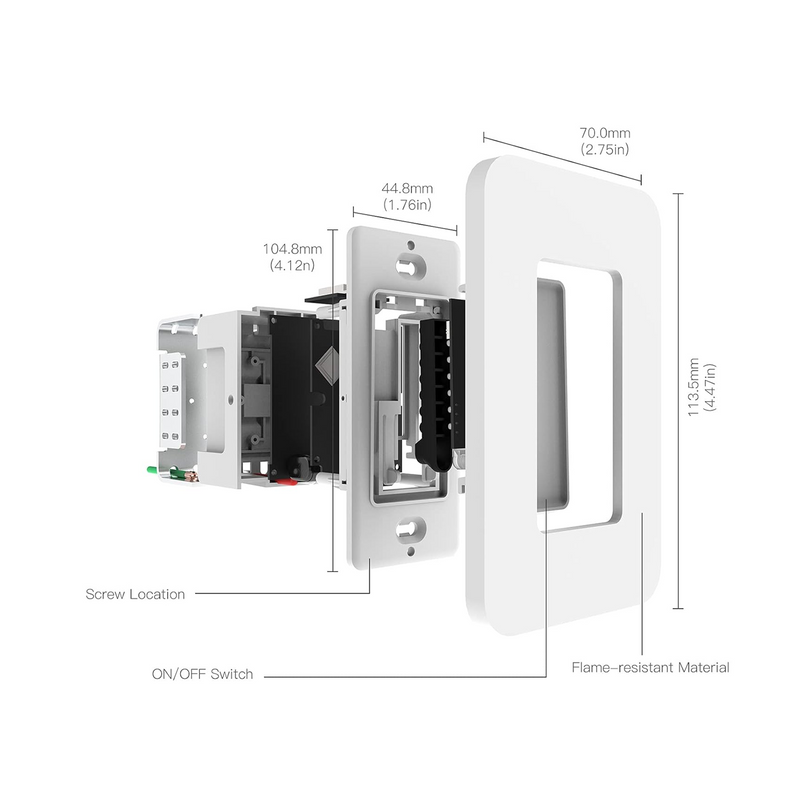 70.0mm
(2.75in)

44.8mm
(1.76in)

104.8mm
(4.12n)

113.5mm
(4.47in)

Screw Location

ON/OFF Switch

Flame-resistant Material